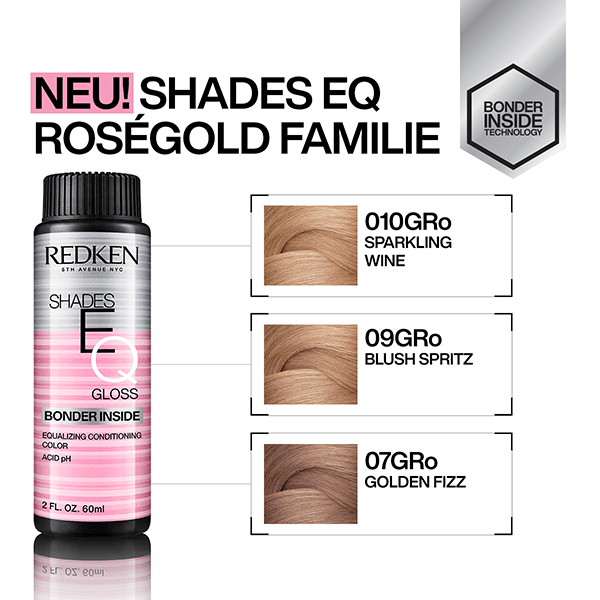 NEU! SHADES EQ ROSÉGOLD FAMILIE

BONDER INSIDE TECHNOLOGY

REDKEN
5TH AVENUE NYC
SHADES
EQ
GLOSS
BONDER INSIDE
EQUALIZING CONDITIONING COLOR
ACID pH
2 FL. OZ. 60ml

010GRo
SPARKLING WINE

09GRo
BLUSH SPRITZ

07GRo
GOLDEN FIZZ